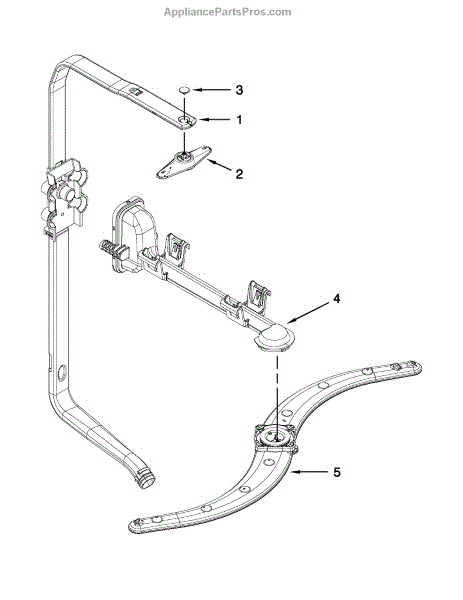 AppliancePartsPros.com

3
1
2
4
5