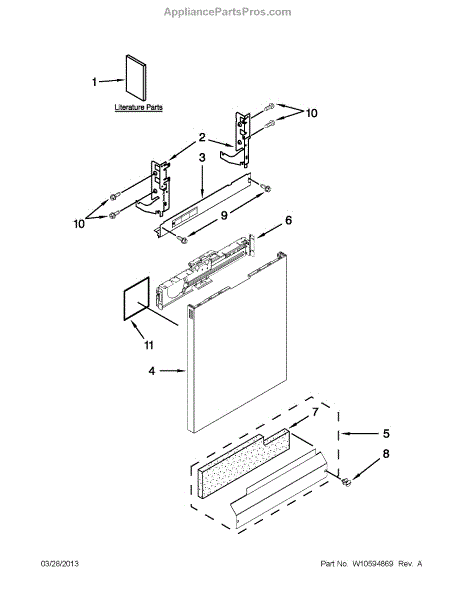 AppliancePartsPros.com

1
Literature Parts

10
2
3
10
9
6
11
4
7
5
8

03/28/2013

Part No. W10594869 Rev. A