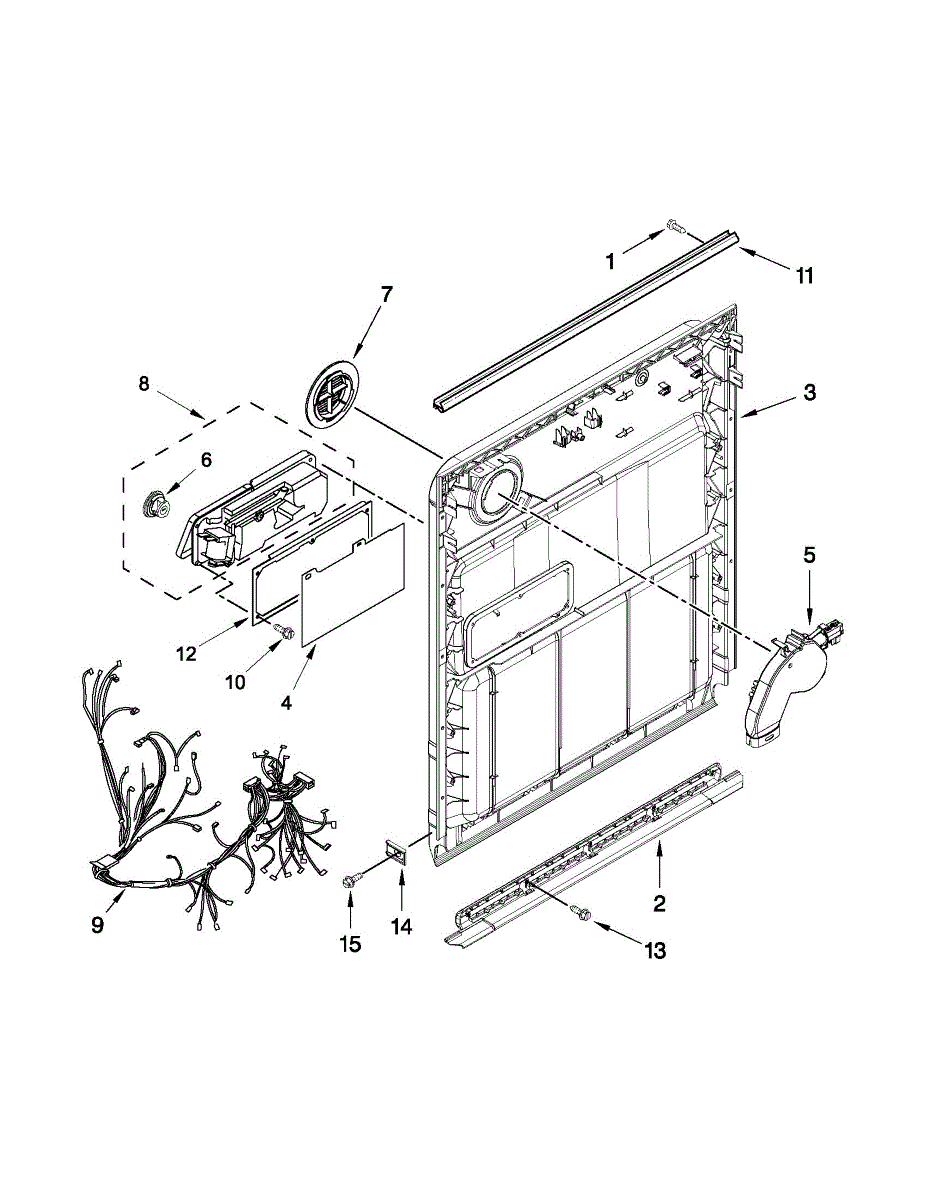 1
11
7
8
3
6
5
12
10
4
9
15
14
2
13