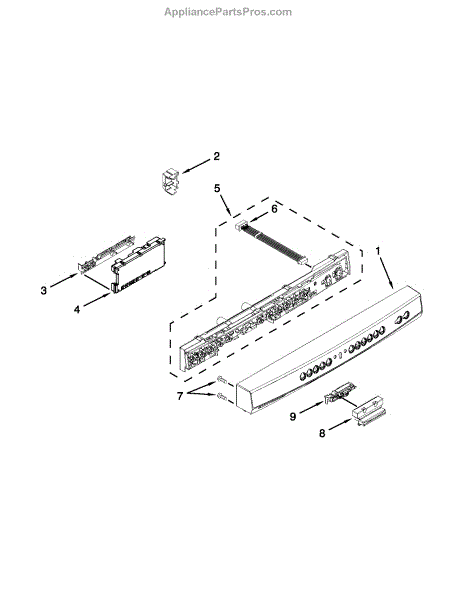 AppliancePartsPros.com

2

5

6

1

3

4

7

9

8