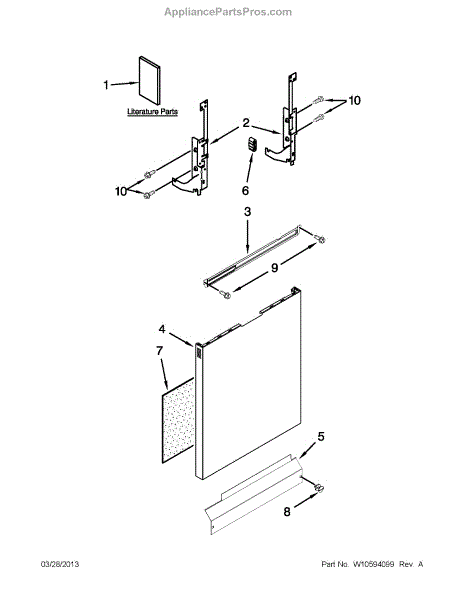 AppliancePartsPros.com

1

Literature Parts

2

10

10

6

3

9

4

7

5

8

03/28/2013

Part No. W10594099 Rev. A