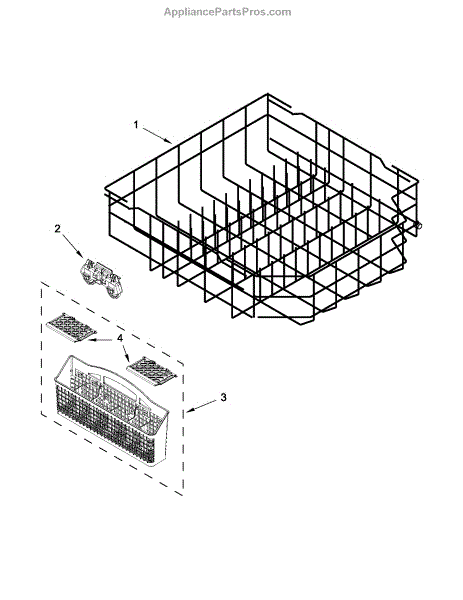 AppliancePartsPros.com

1

2

4

3