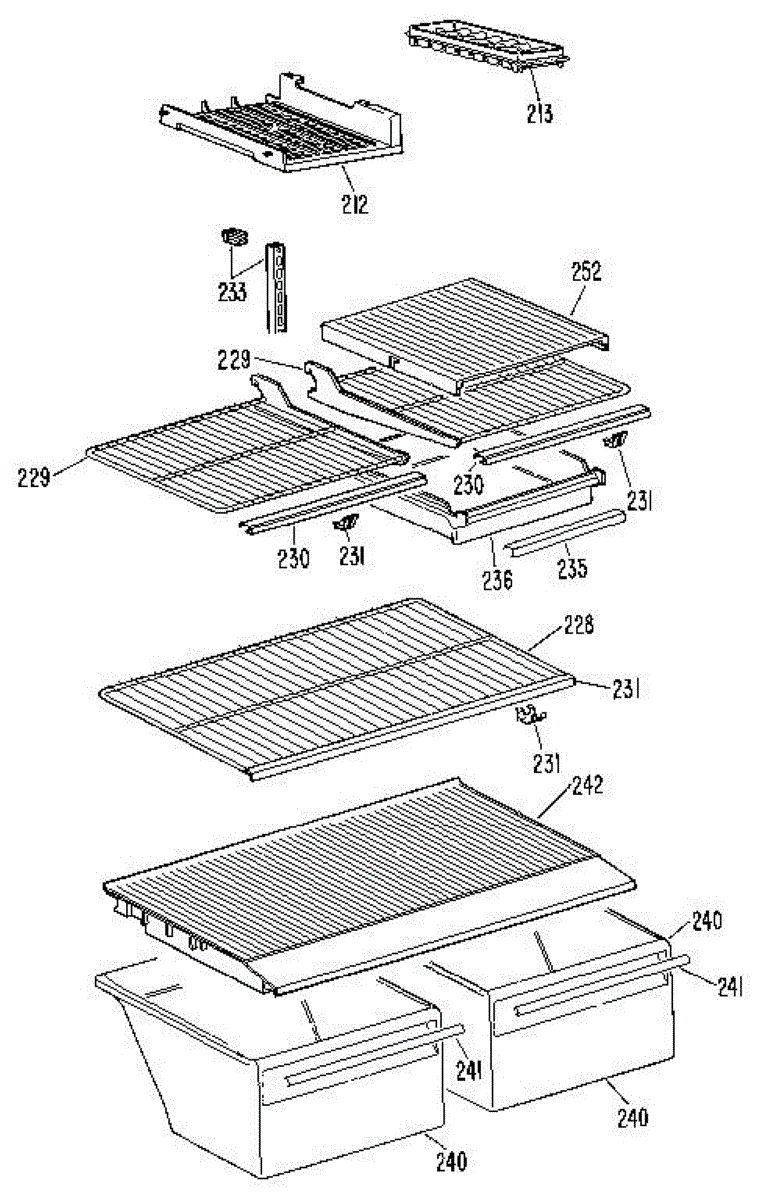 213

212

233

252

229

229

230

231

230

231

236

235

228

231

231

242

240

241

241

240

240