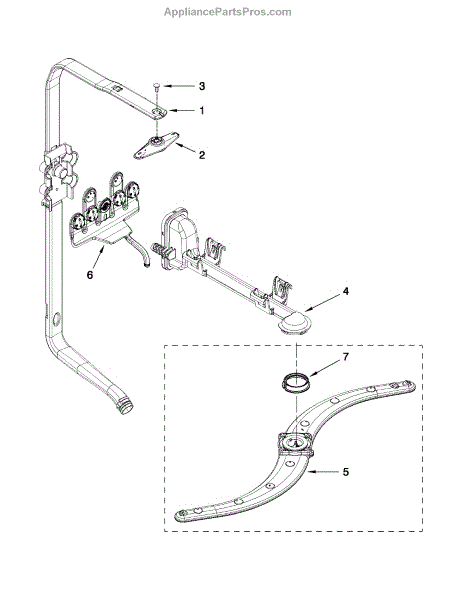 AppliancePartsPros.com

3
1
2
6
4
7
5