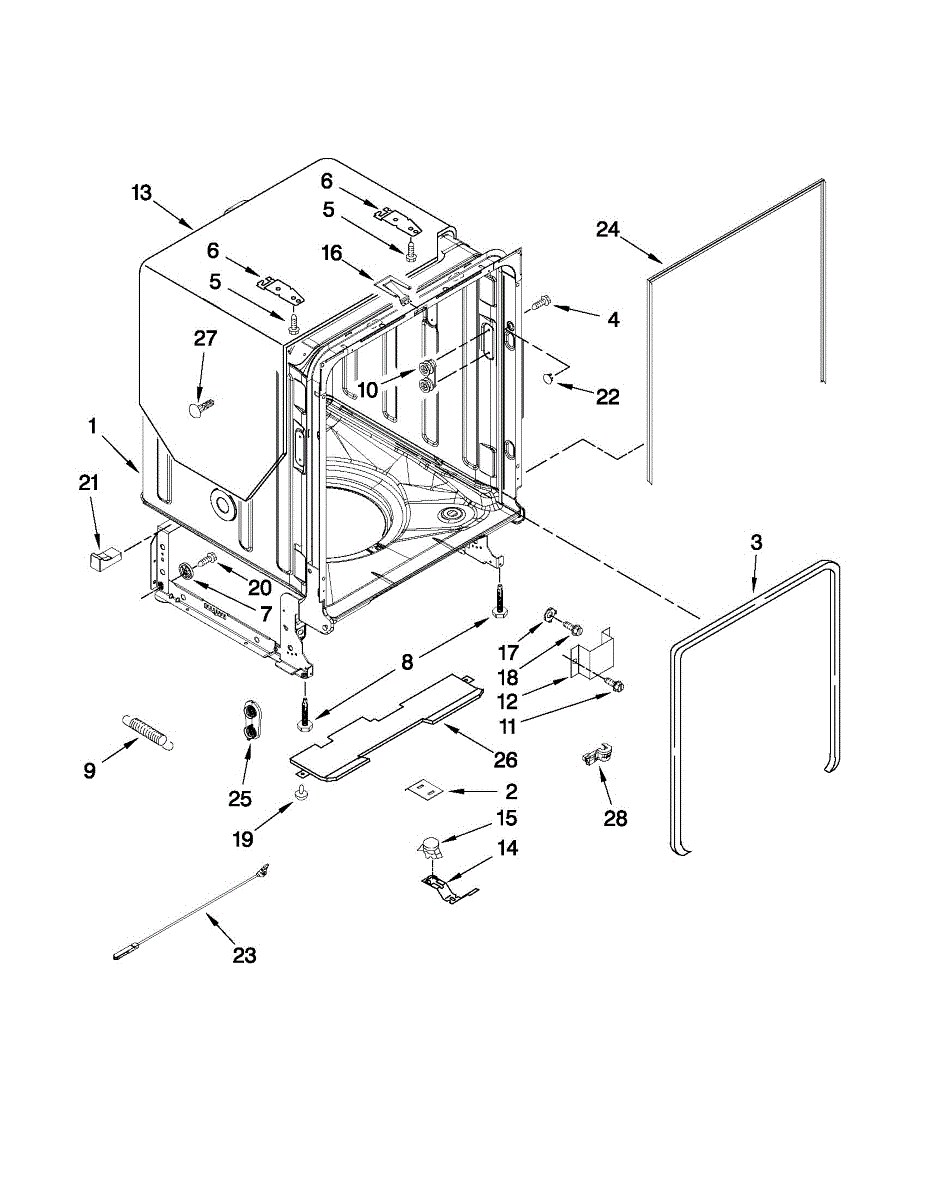 13
6
5
6
5
16
24
4
27
10
22
1
21
20
7
3
8
17
18
12
11
9
25
26
2
28
19
15
14
23