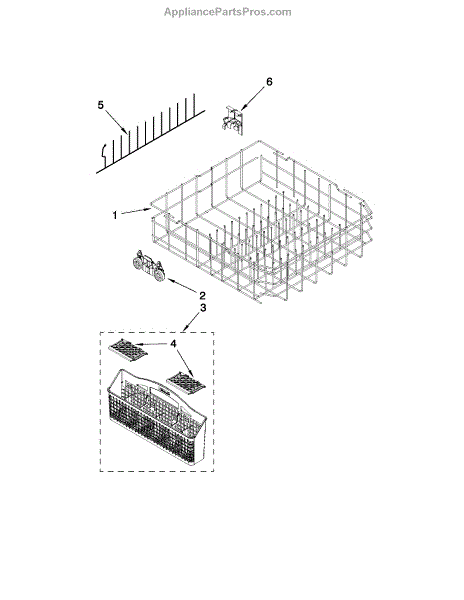 AppliancePartsPros.com

6

5

1

2

3

4