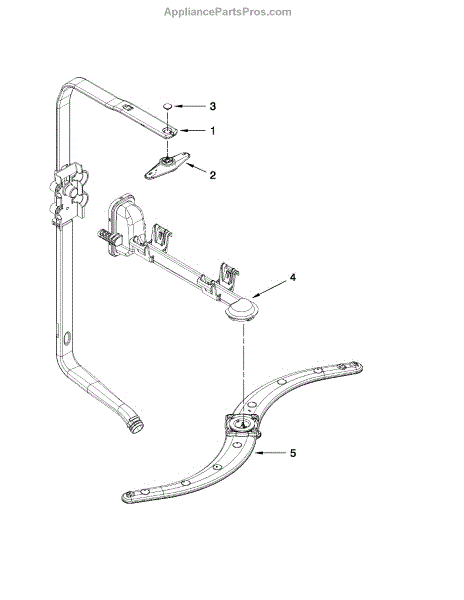 AppliancePartsPros.com

3
1
2
4
5