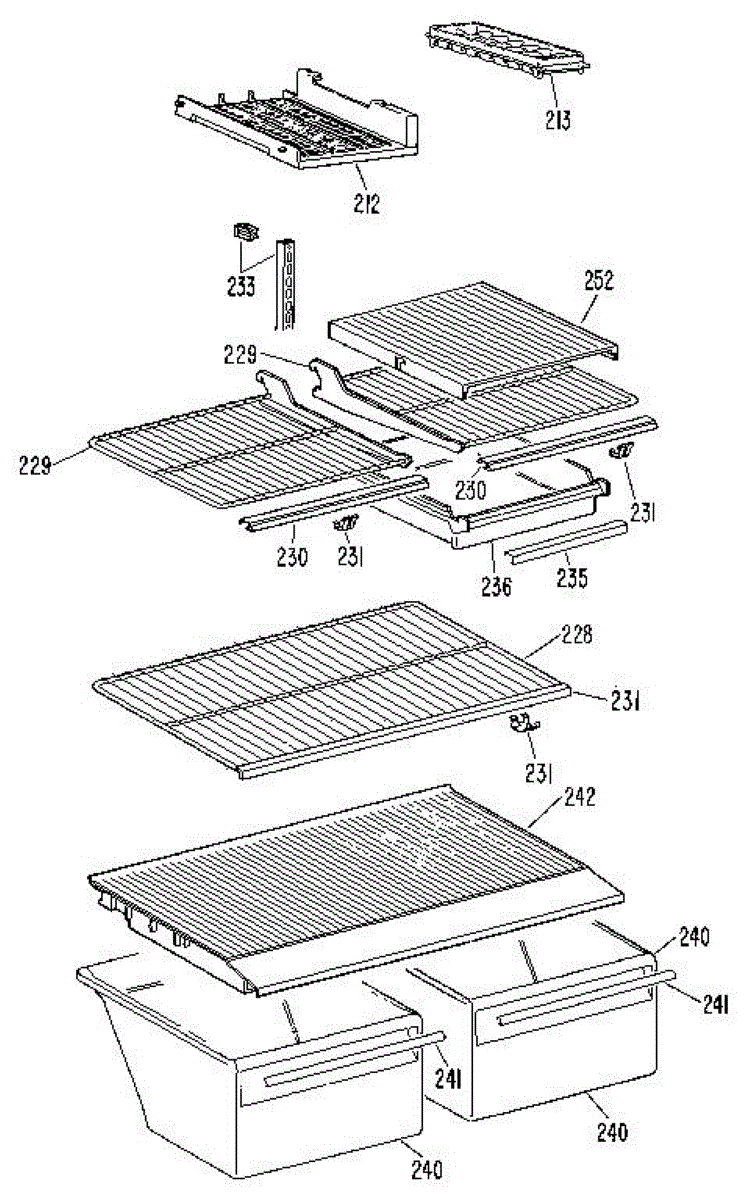 213
212
233
252
229
229
230
231
230
231
236
235
228
231
231
242
240
241
241
240
240