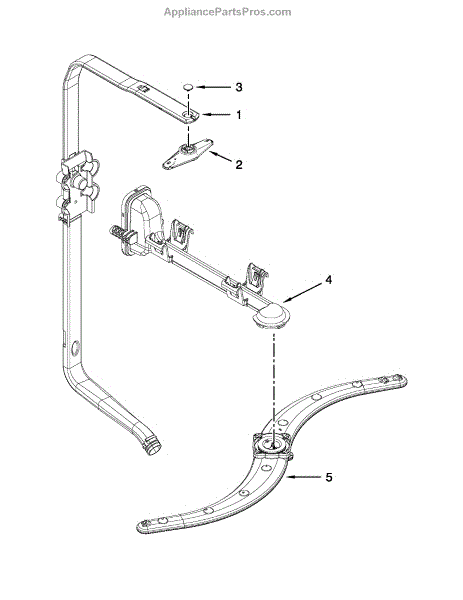 AppliancePartsPros.com

3

1

2

4

5