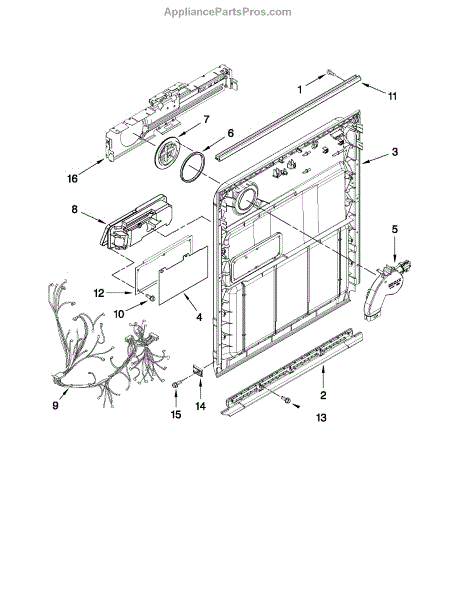 AppliancePartsPros.com

1
11
7
6
3
16
8
5
12
10
4
9
15
14
2
13