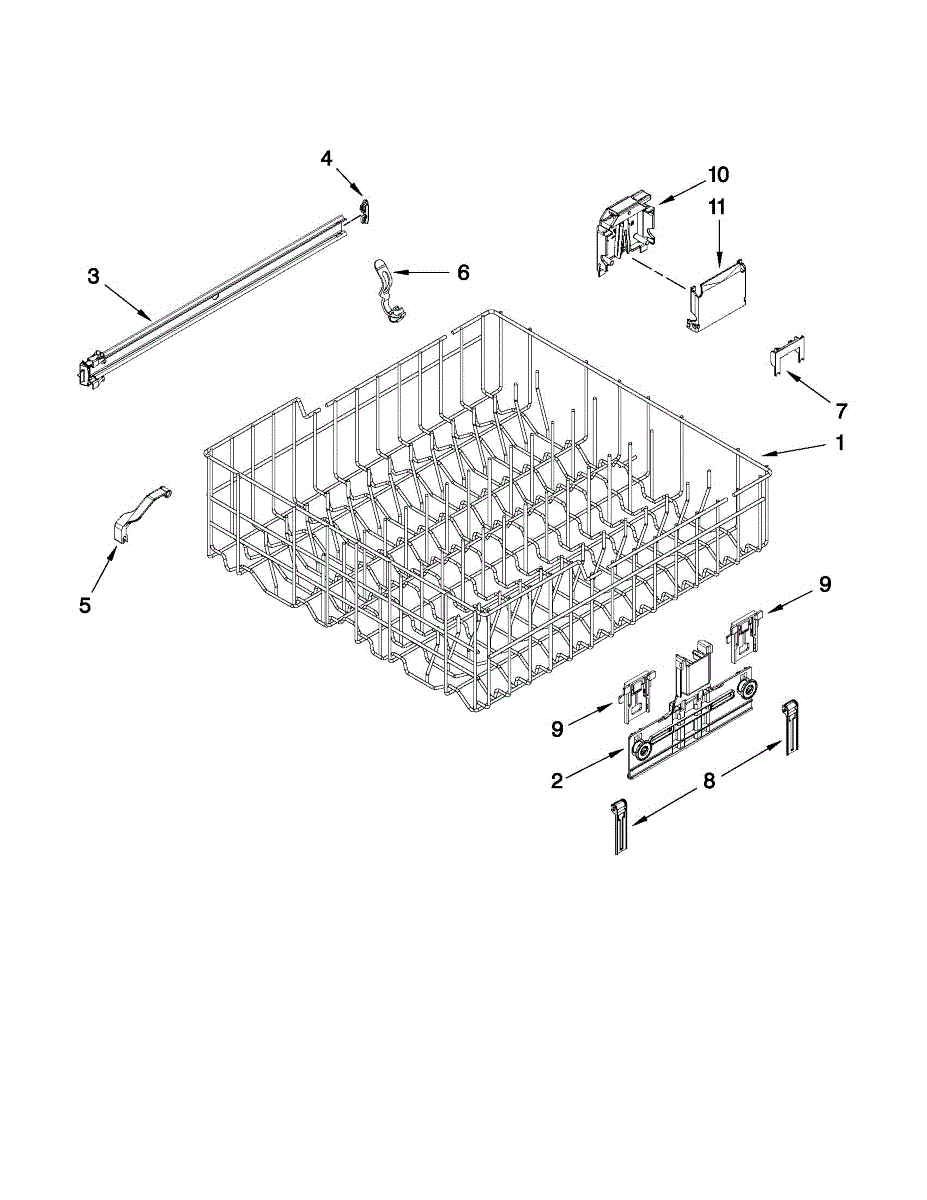 4
10
11
3
6
7
1
5
9
9
2
8