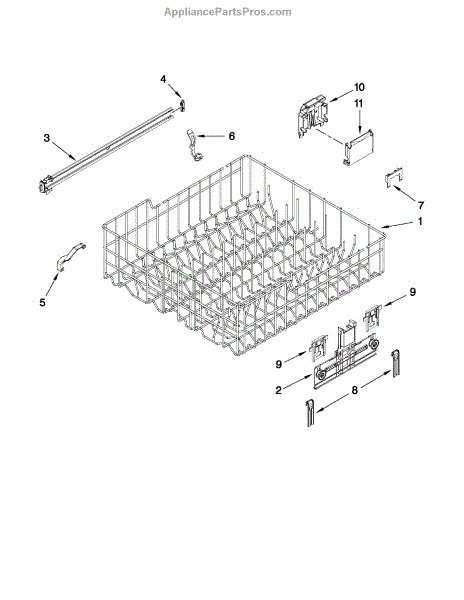 AppliancePartsPros.com

4
10
11
3
6
7
1
5
9
9
2
8