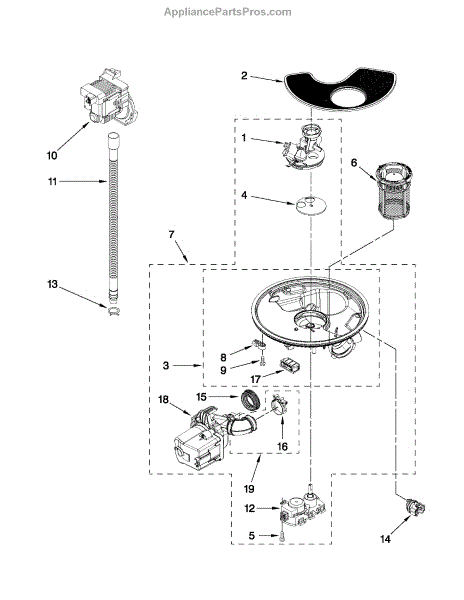 AppliancePartsPros.com

2
1
10
6
11
4
7
13
8
3
9
17
18
15
16
19
12
5
14