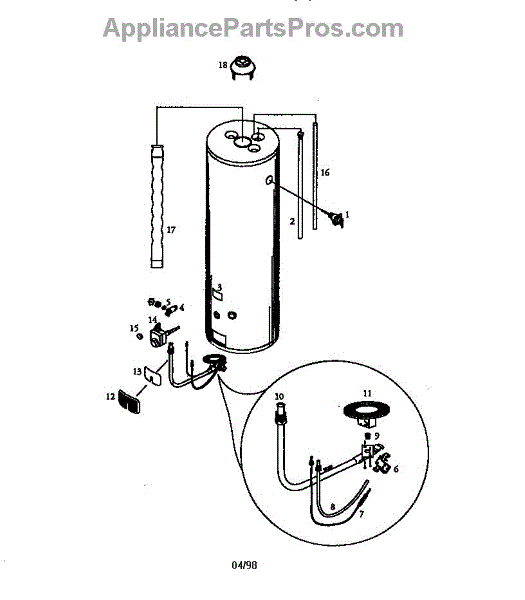 AppliancePartsPros.com

18

16

1

2

17

3

5
4

14

15

13

12

10

11

9

6

8

7

04/98