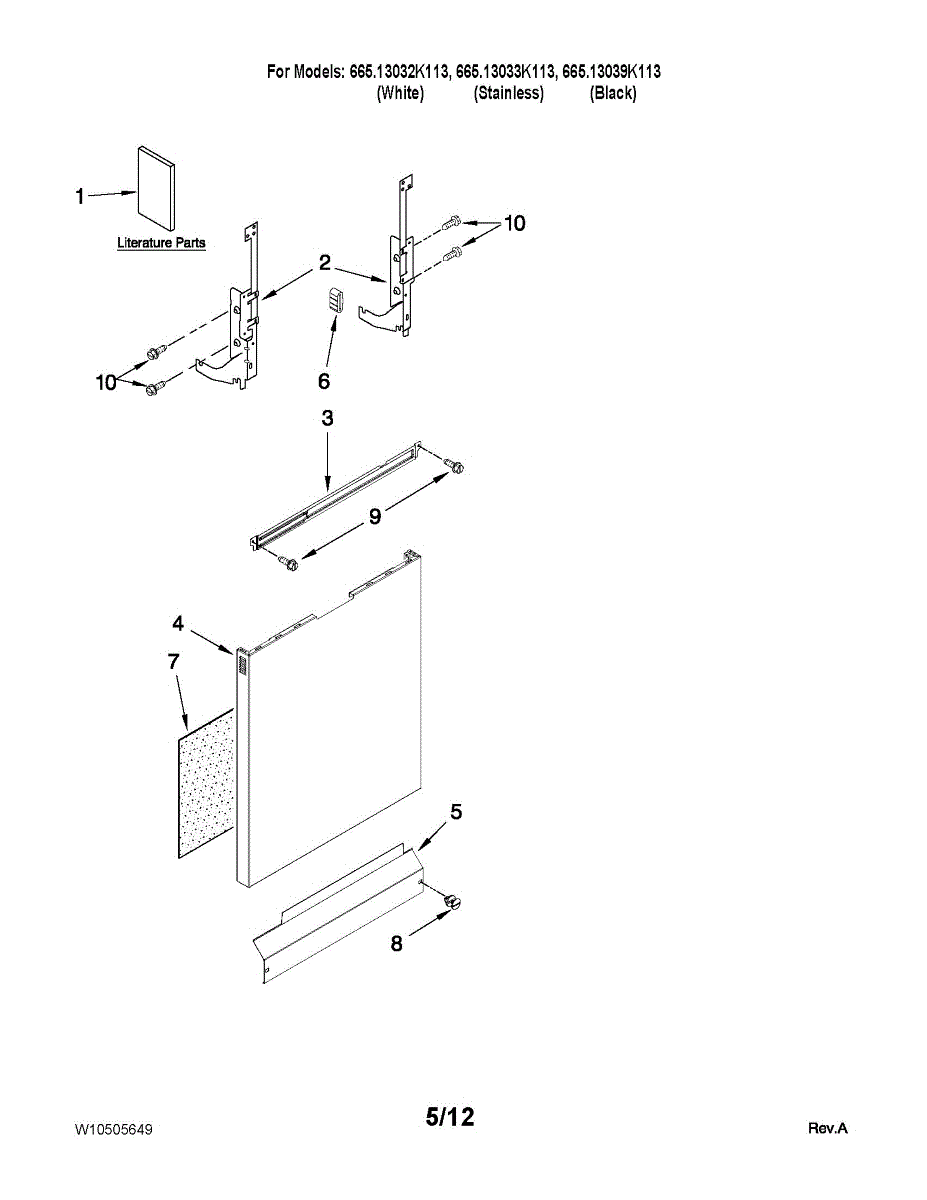 For Models: 665.13032K113, 665.13033K113, 665.13039K113
(White) (Stainless) (Black)

1

Literature Parts

2

10

10

6

3

9

4

7

5

8

W10505649

5/12

Rev.A