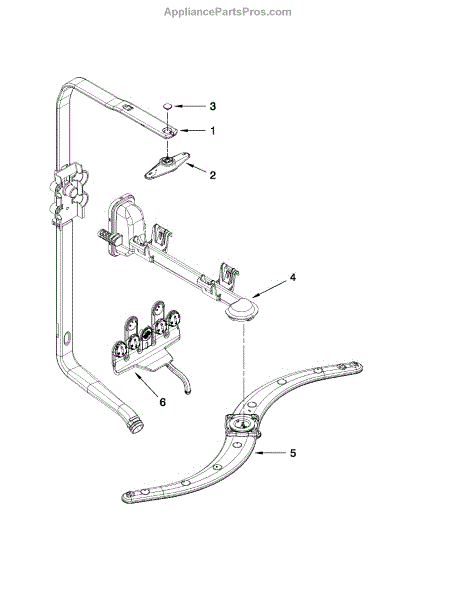 AppliancePartsPros.com

3
1
2
4
6
5