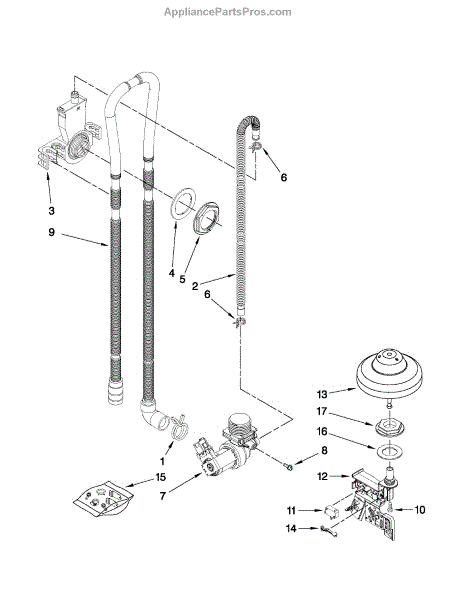 AppliancePartsPros.com

6
3
9
4
5
2
6
13
17
16
1
8
15
7
12
11
10
14