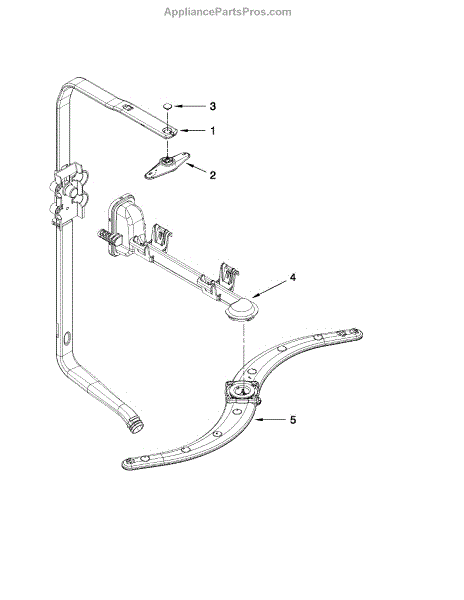 AppliancePartsPros.com

3
1
2
4
5