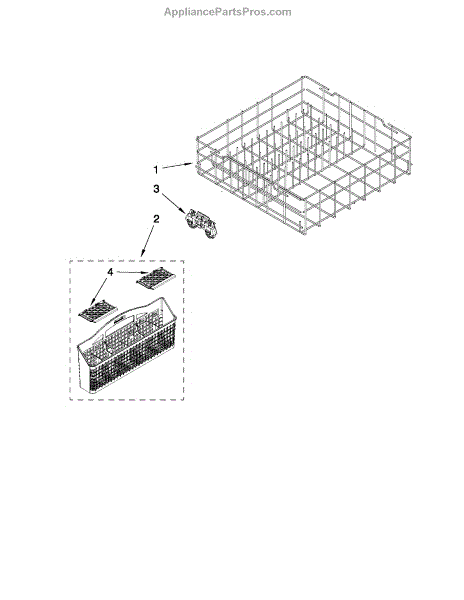 AppliancePartsPros.com

1

3

2

4