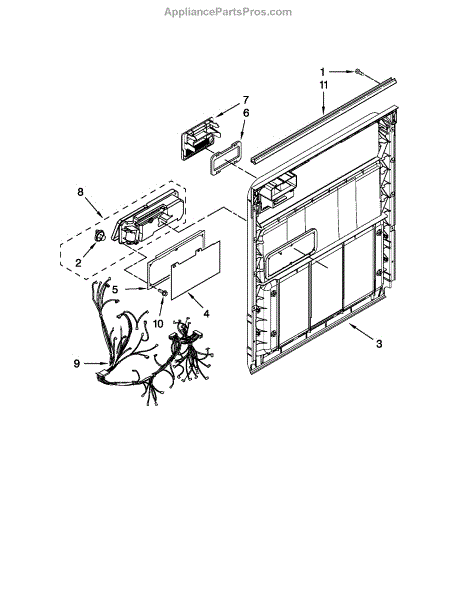 AppliancePartsPros.com

1
11
7
6
8
2
5
10
4
9
3