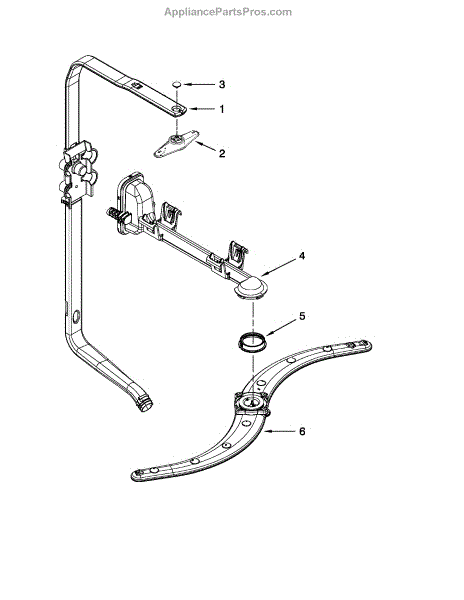 AppliancePartsPros.com

3
1
2
4
5
6