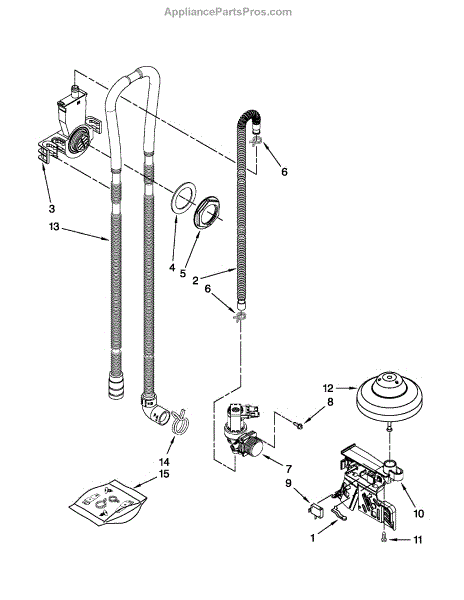 AppliancePartsPros.com

6

3

13

4

5

2

6

12

8

7

14

15

9

10

1

11