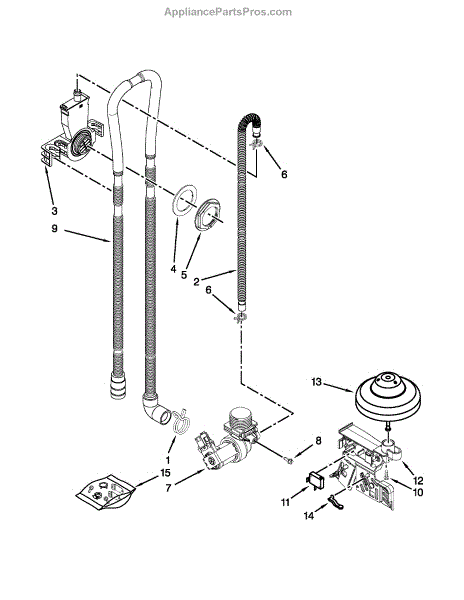 AppliancePartsPros.com

6
3
9
4
5
2
6
13
8
1
15
7
12
10
11
14