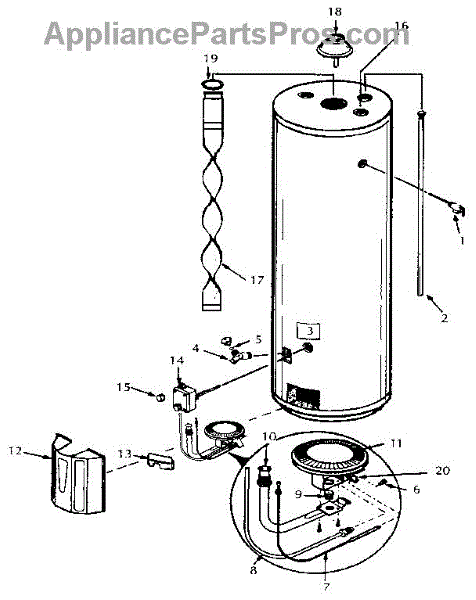 AppliancePartsPros.com

18
16
19
1
17
2
3
5
4
14
15
10
11
12
13
20
6
9
8
7