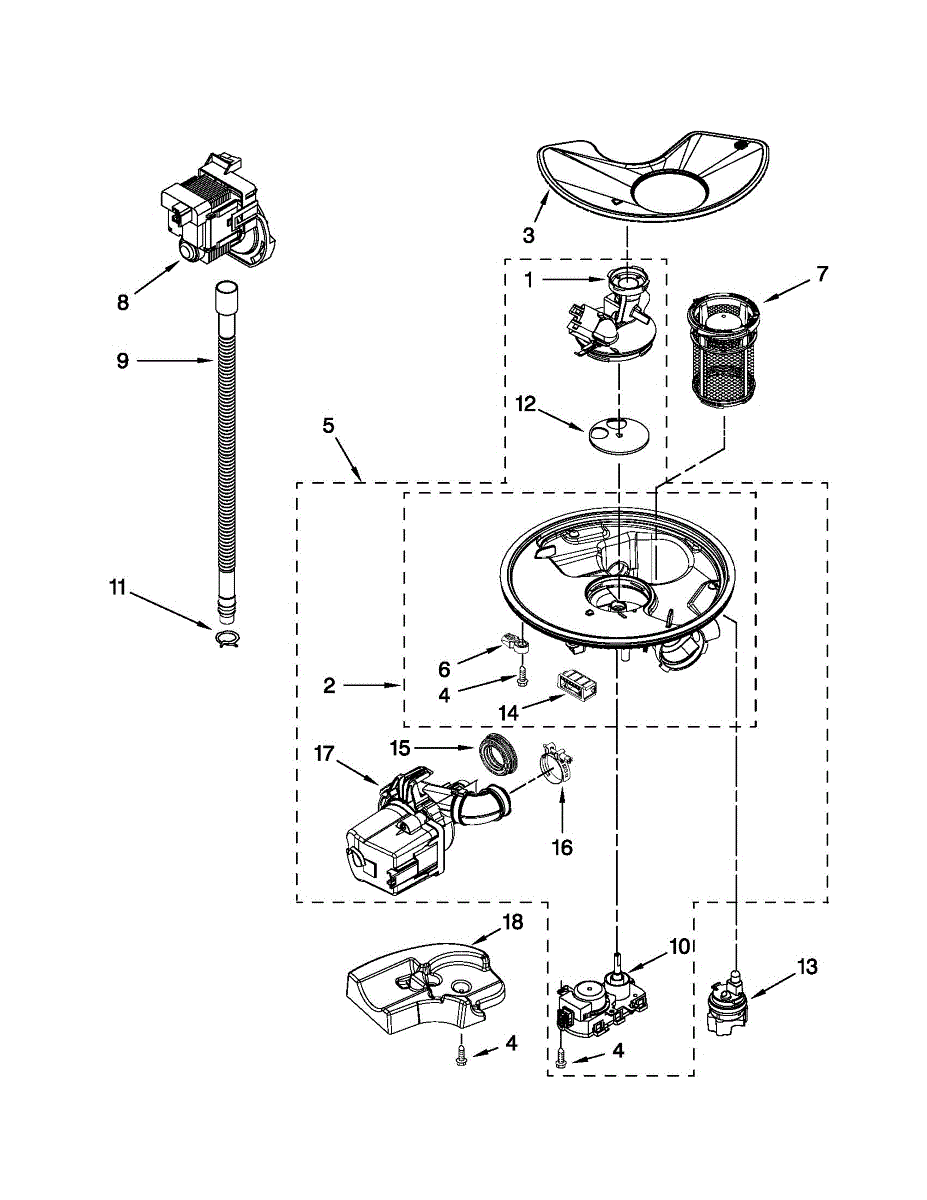 3
1
7
8
9
12
5
11
6
2
4
14
17
15
16
18
10
13
4
4