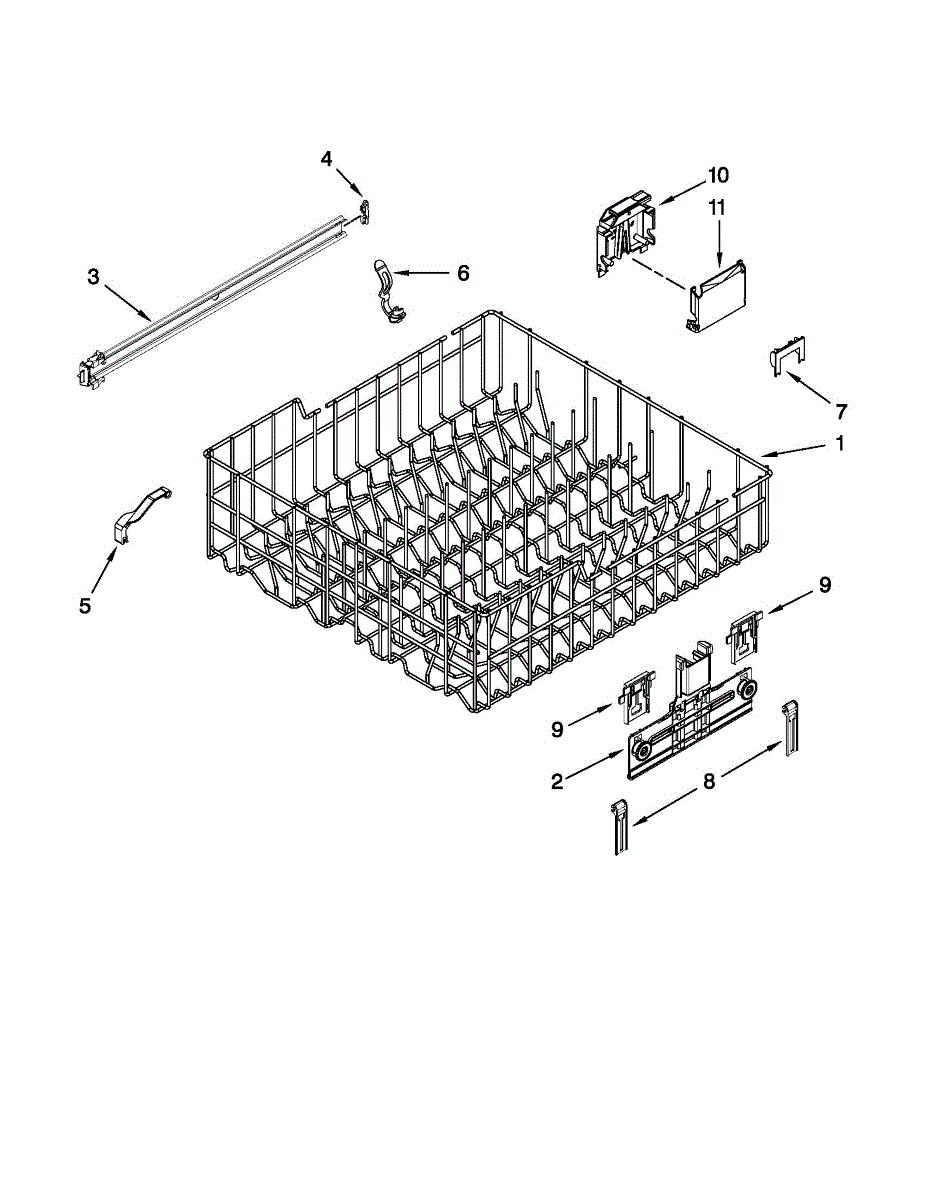 4
10
11
3
6
7
1
5
9
9
2
8