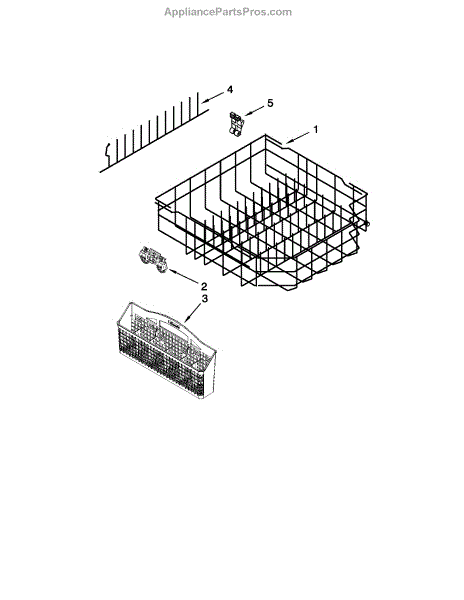 AppliancePartsPros.com

4

5

1

2

3