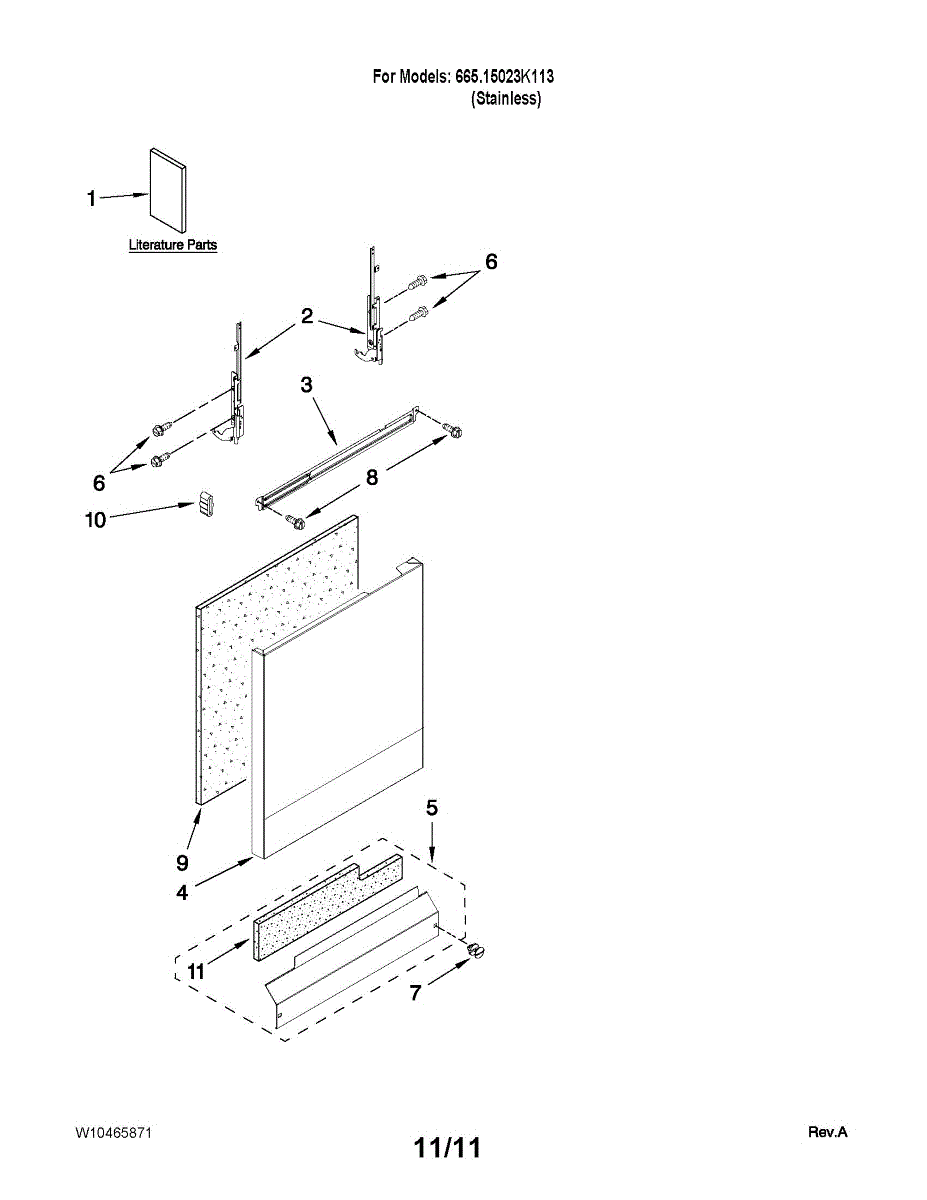 For Models: 665.15023K113
(Stainless)

1

Literature Parts

6

2

3

6

8

10

9

4

5

11

7

W10465871

11/11

Rev.A