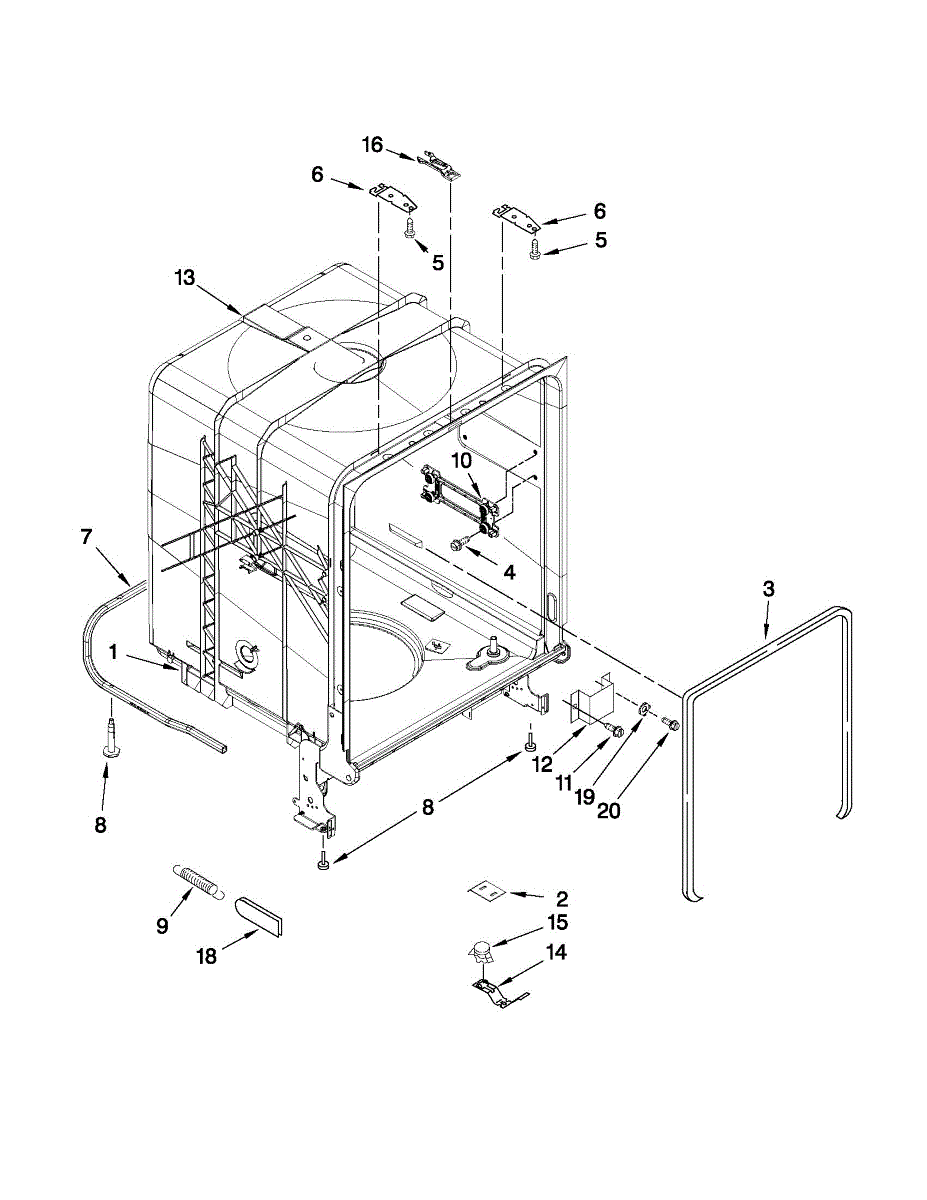 16
6
6
5
5
13
10
4
7
3
1
12
11
19
20
8
8
9
18
2
15
14