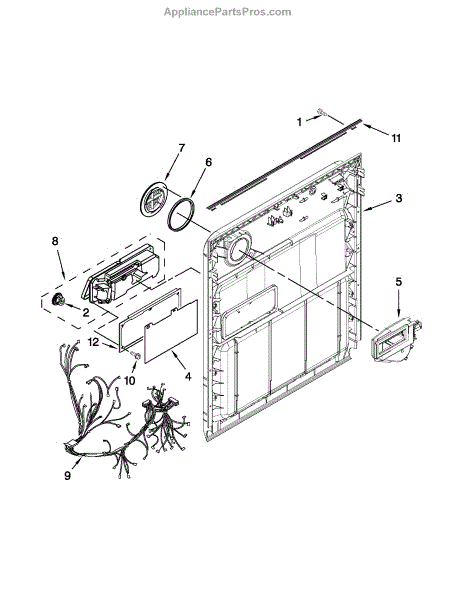 AppliancePartsPros.com

1
11
7
6
3
8
5
2
12
10
4
9