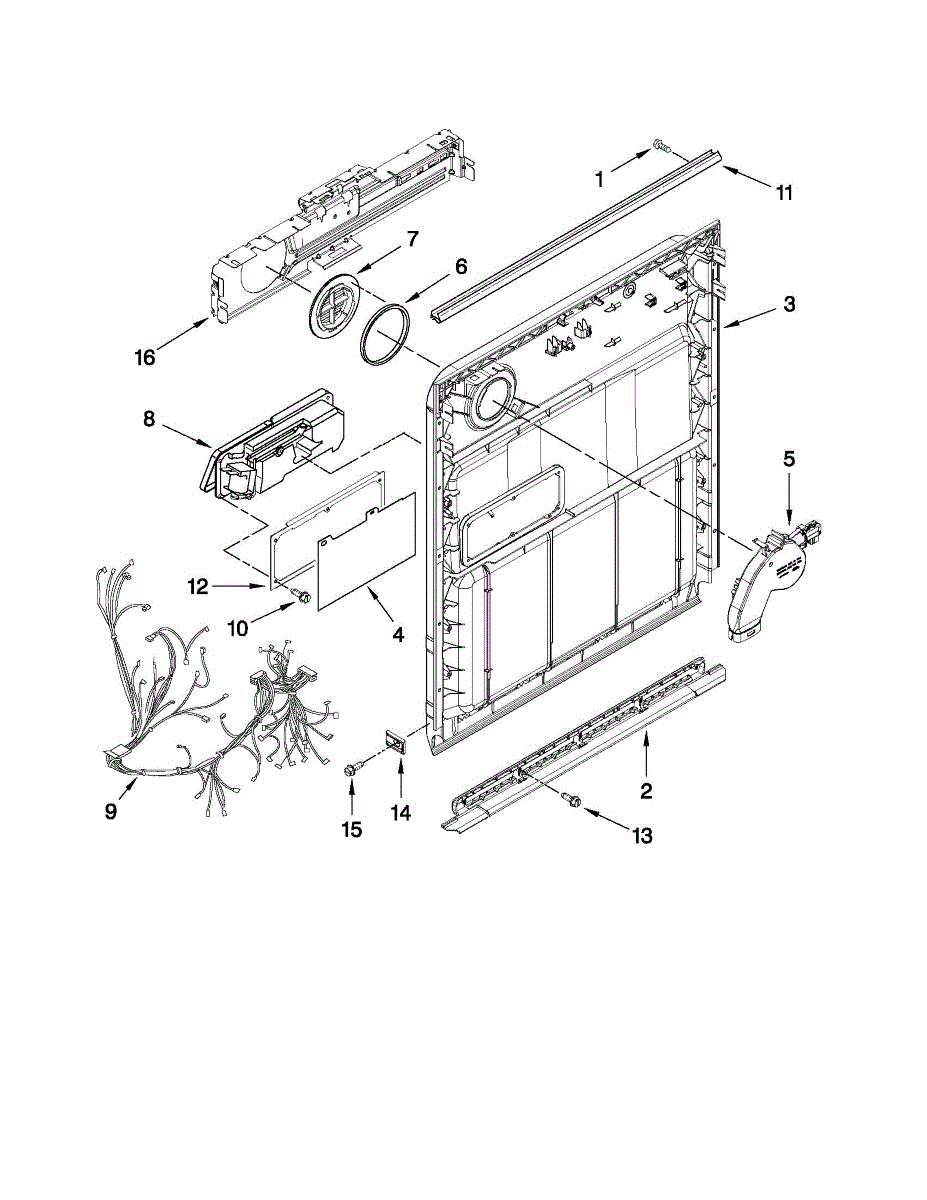 1
11
7
6
3
16
8
5
12
10
4
9
15
14
2
13