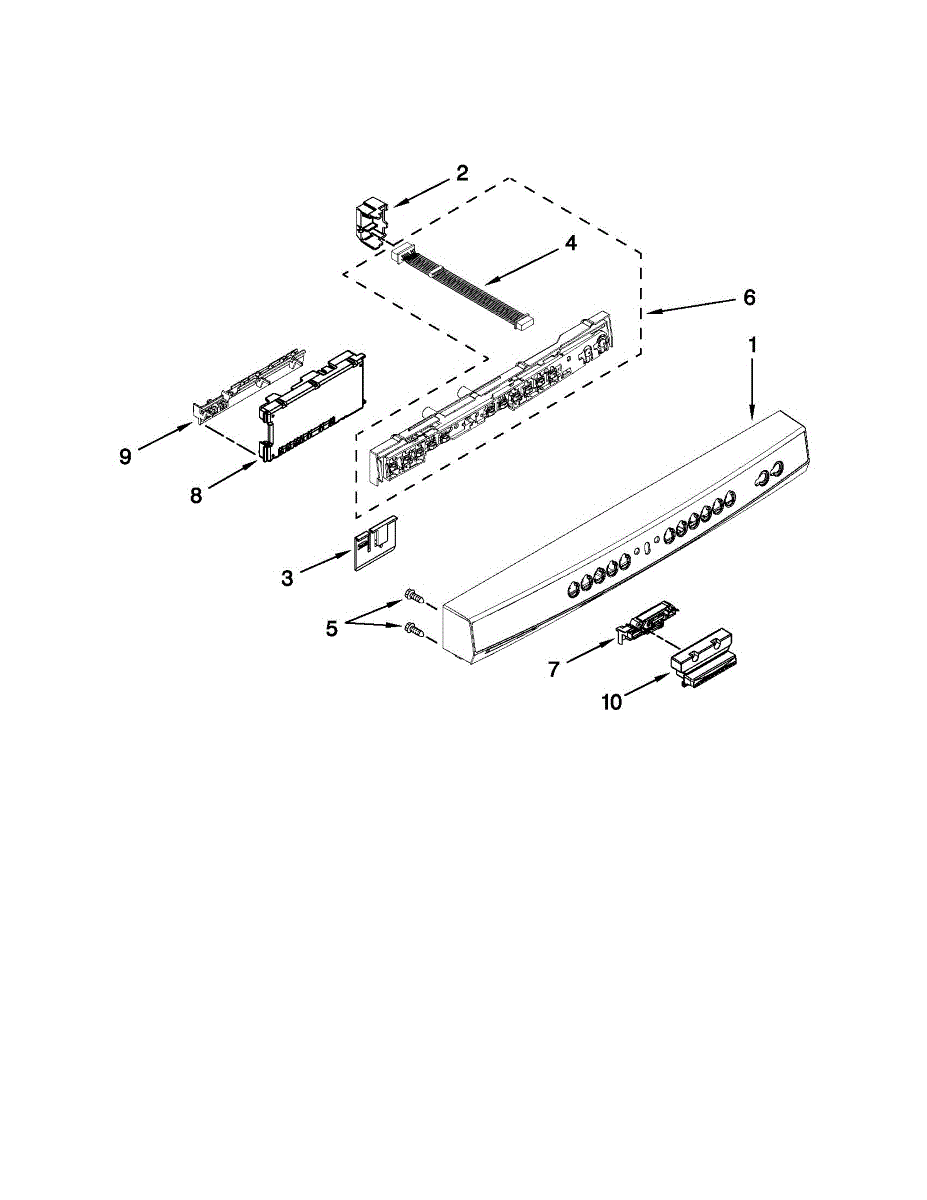 2
4
6
1
9
8
3
5
7
10