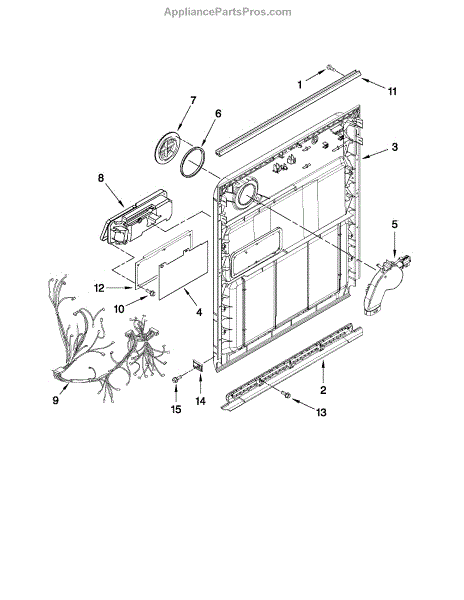 AppliancePartsPros.com

1
11
7
6
3
8
5
12
10
4
9
15
14
2
13