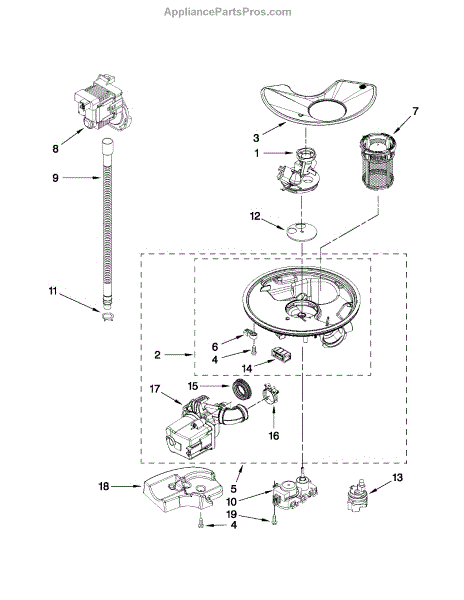 AppliancePartsPros.com

8
9
11
3
1
7
12
2
6
4
14
15
17
16
5
18
10
19
4
13