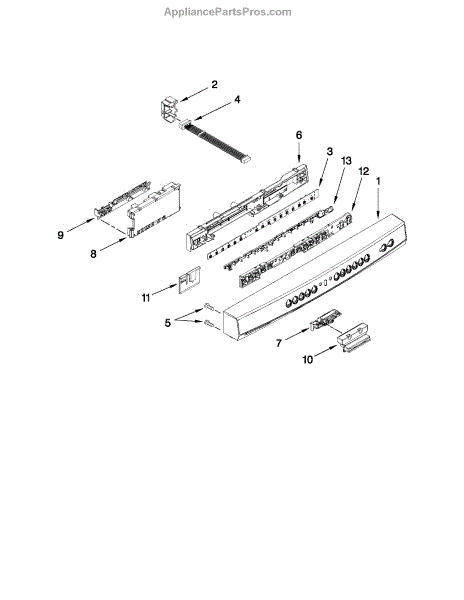 AppliancePartsPros.com

2
4
6
3
13
12
1
9
8
11
5
7
10