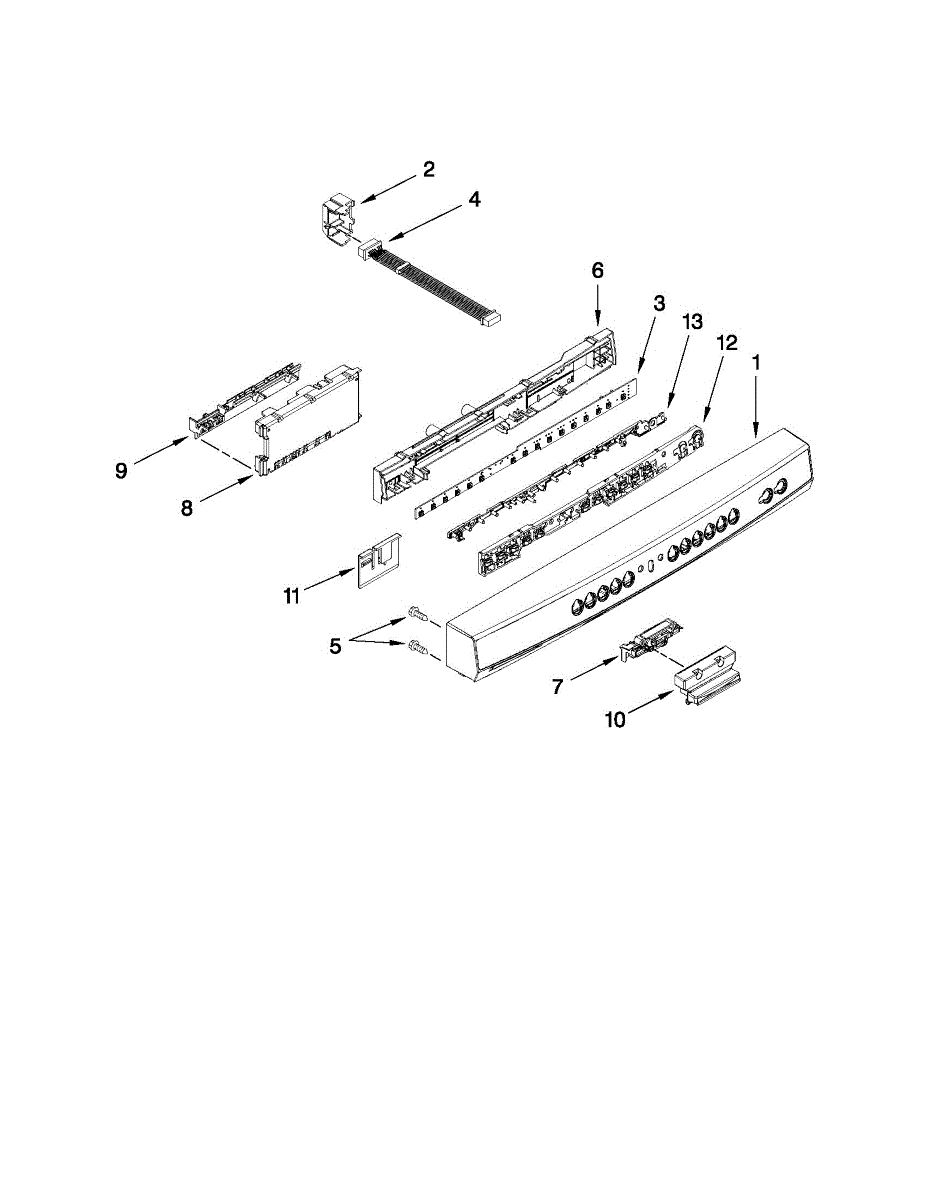 2
4
6
3
13
12
1
9
8
11
5
7
10