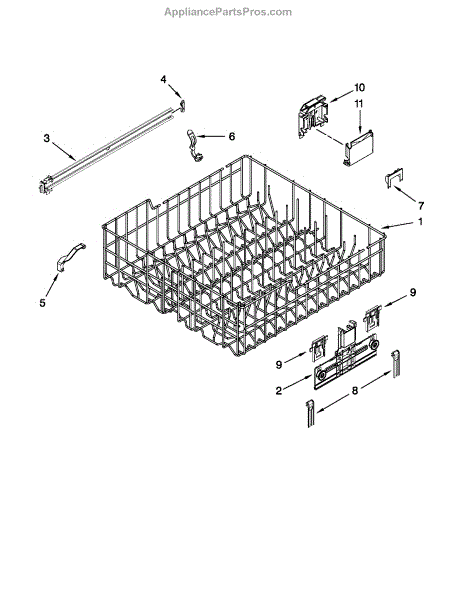 AppliancePartsPros.com

4

10

11

3

6

7

1

5

9

9

2

8