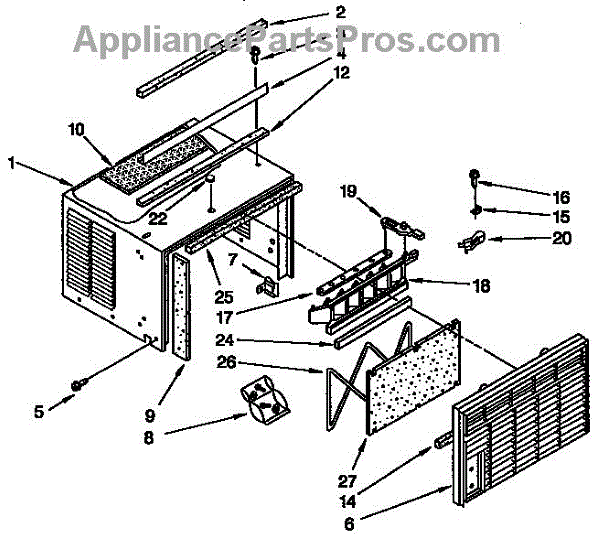 AppliancePartsPros.com

2
4
12
10
1
22
19
16
15
20
7
25
18
17
24
26
5
9
8
27
14
6