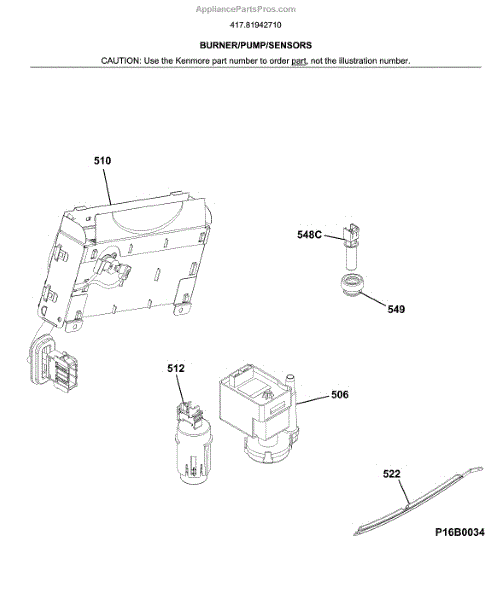 AppliancePartsPros.com

417.81942710

BURNER/PUMP/SENSORS

CAUTION: Use the Kenmore part number to order part, not the illustration number.

510

548C

549

512

506

522

P16B0034