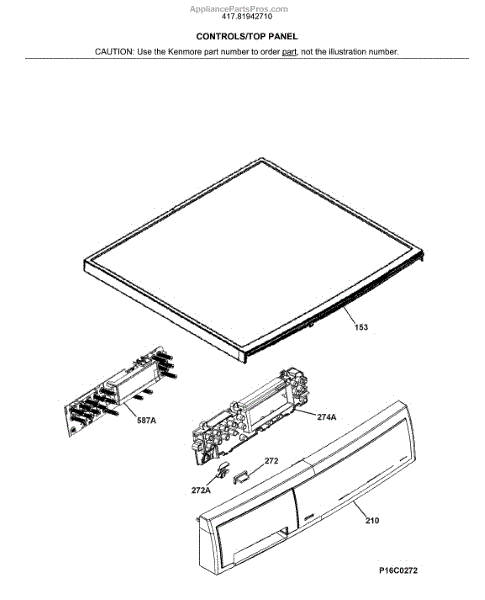 AppliancePartsPros.com
417.81942710

CONTROLS/TOP PANEL

CAUTION: Use the Kenmore part number to order part, not the illustration number.

153

587A

274A

272

272A

210

P16C0272