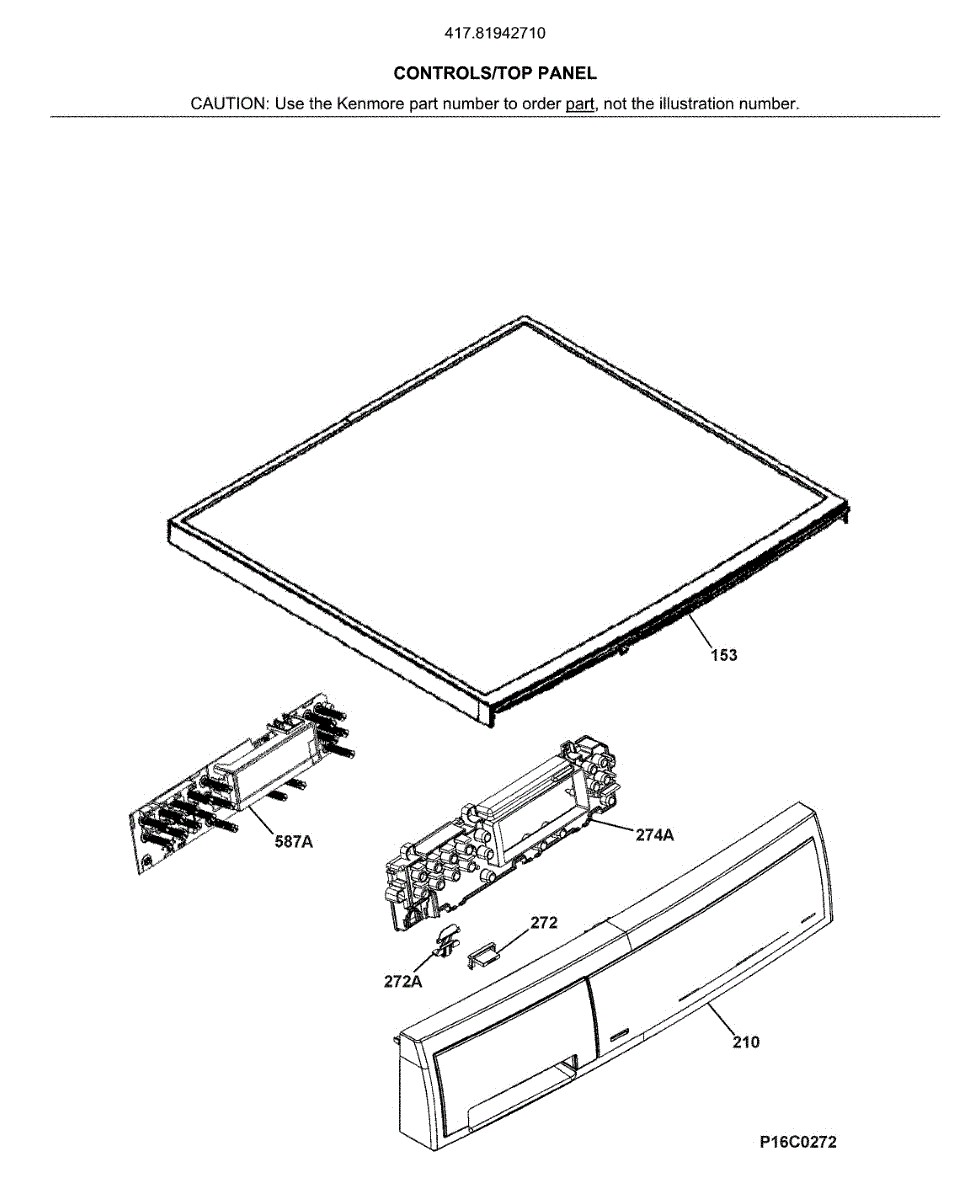 417.81942710

CONTROLS/TOP PANEL

CAUTION: Use the Kenmore part number to order part, not the illustration number.

153

587A

274A

272

272A

210

P16C0272