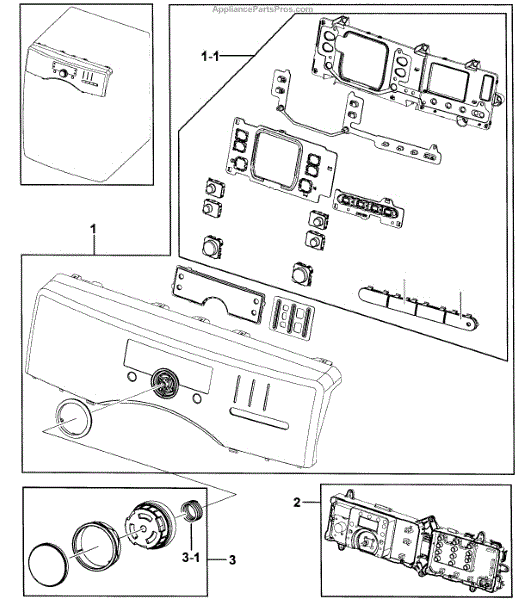 AppliancePartsPros.com

1-1

1

2

3-1

3