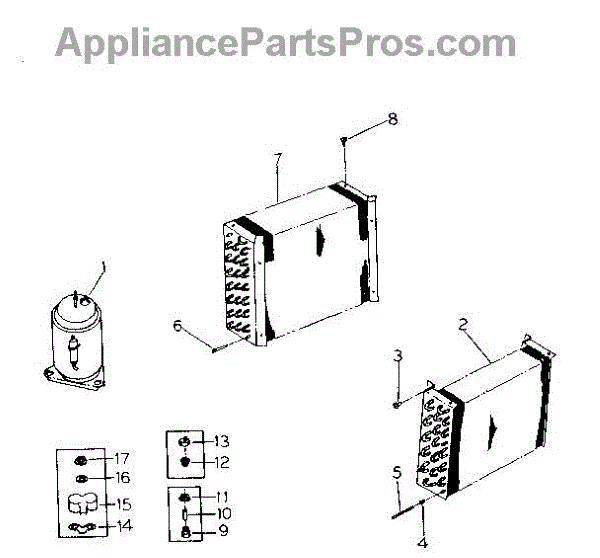 AppliancePartsPros.com

8

7

1

6

2

3

13

12

17

16

15

14

11

10

9

5

4