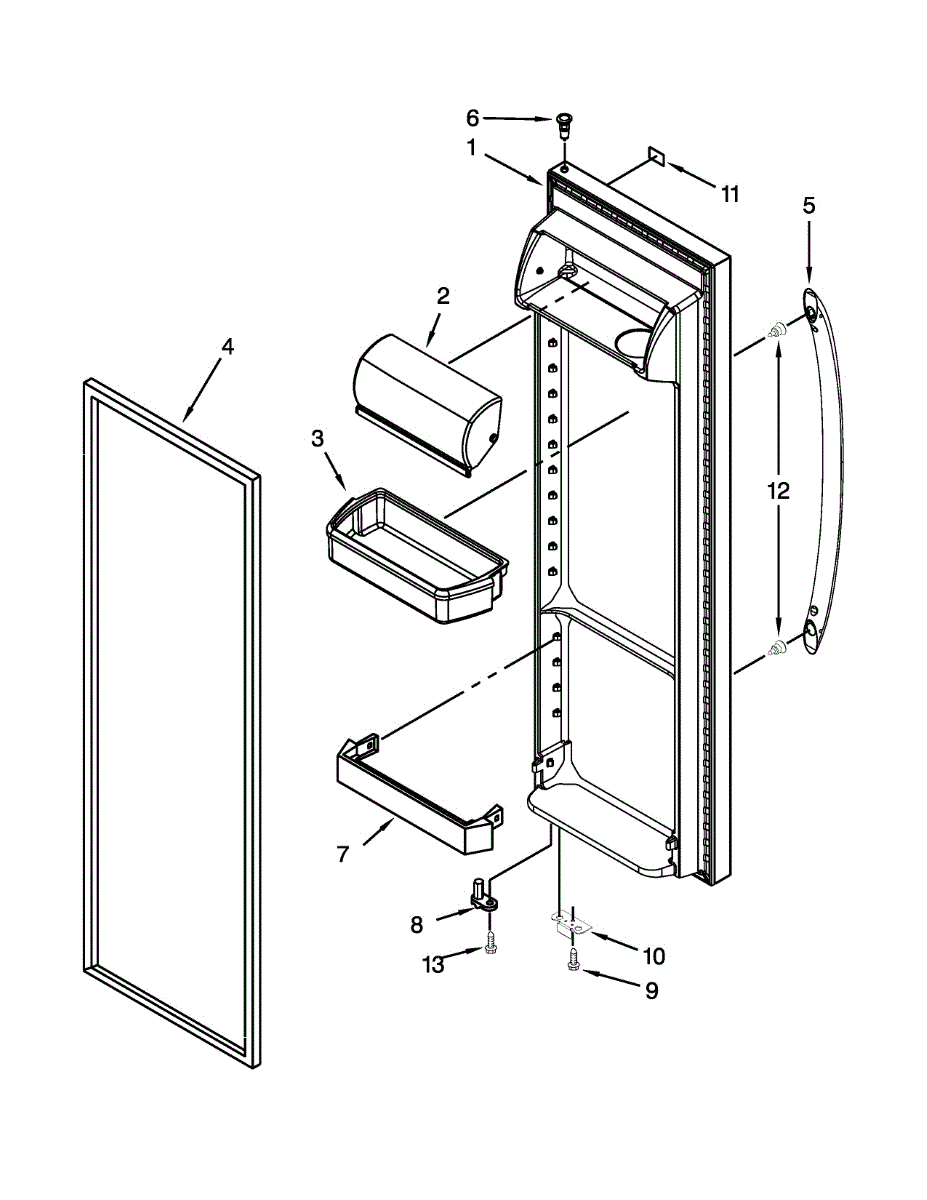 6
1
11
5
2
4
3
12
7
8
10
13
9