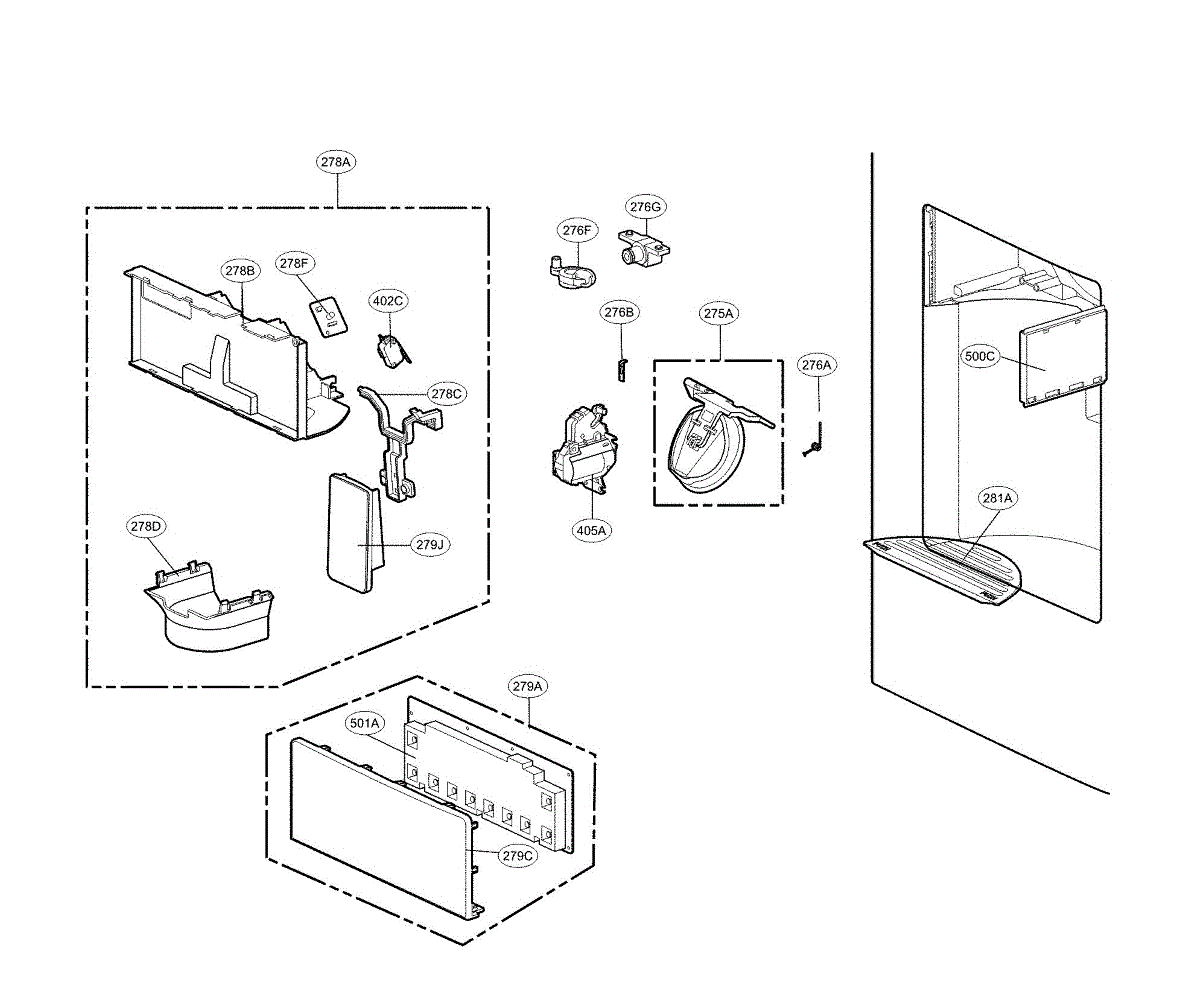 278A
278B
278F
402C
278C
278D
279J
276F
276G
276B
275A
276A
405A
500C
281A
279A
501A
279C