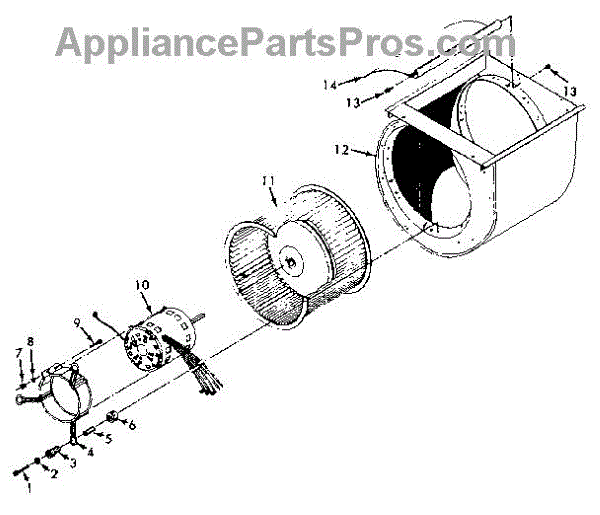 AppliancePartsPros.com

14
13
13
12
11
10
9
8
7
6
5
4
3
2
1